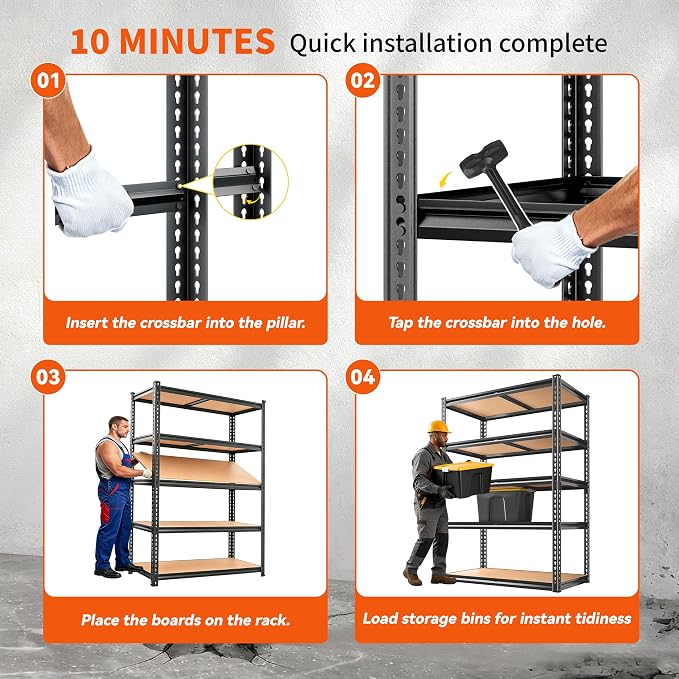 10 MINUTES Quick installation complete

01

Insert the crossbar into the pillar.

02

Tap the crossbar into the hole.

03

Place the boards on the rack.

04

Load storage bins for instant tidiness