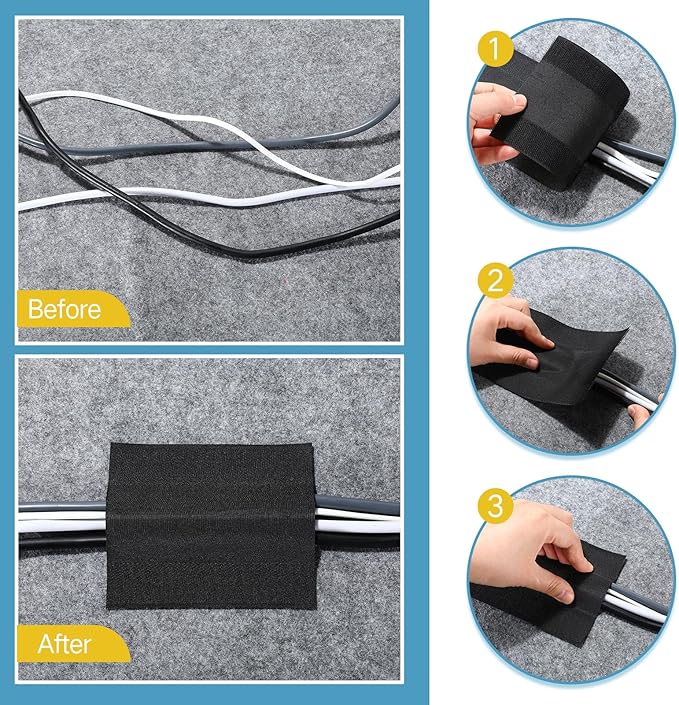 Before

After

1

2

3