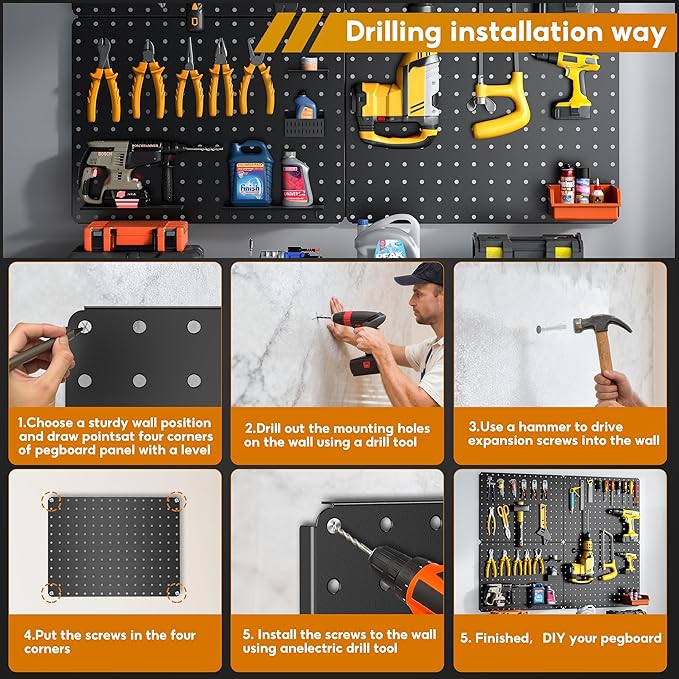 Drilling installation way

BOSCH

finish

1.Choose a sturdy wall position and draw pointsat four corners of pegboard panel with a level

2.Drill out the mounting holes on the wall using a drill tool

3.Use a hammer to drive expansion screws into the wall

4.Put the screws in the four corners

5. Install the screws to the wall using anelectric drill tool

5. Finished, DIY your pegboard