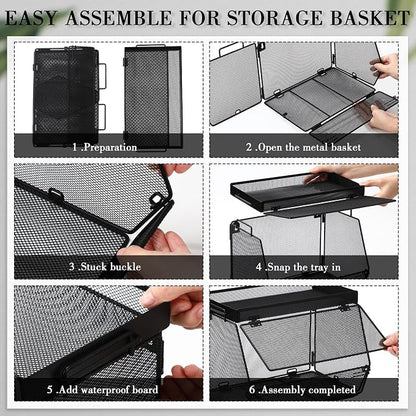 EASY ASSEMBLE FOR STORAGE BASKET

1 .Preparation

2 .Open the metal basket

3 .Stuck buckle

4 .Snap the tray in

5 .Add waterproof board

6 .Assembly completed