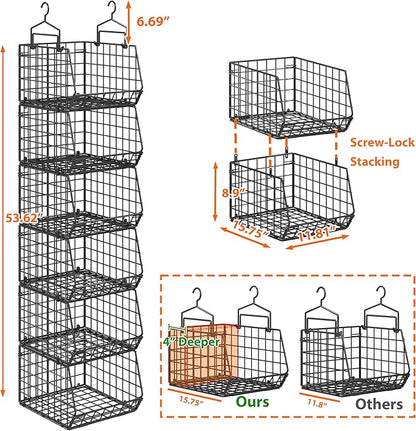 6.69"

53.62"

Screw-Lock
Stacking

8.9"

15.75"

11.81"

4" Deeper

15.75"

Ours

11.8"

Others