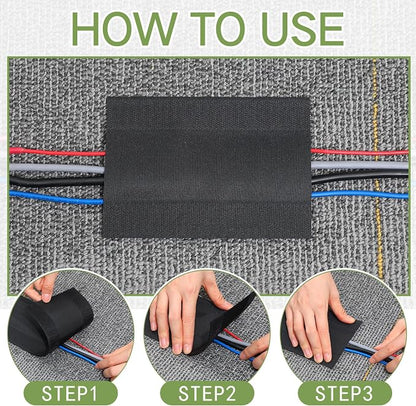 HOW TO USE

STEP1

STEP2

STEP3