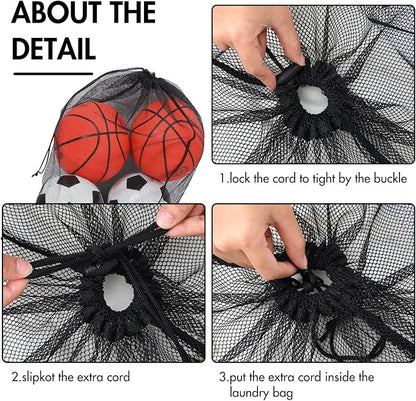 ABOUT THE DETAIL

1.lock the cord to tight by the buckle

2.slipkot the extra cord

3.put the extra cord inside the laundry bag