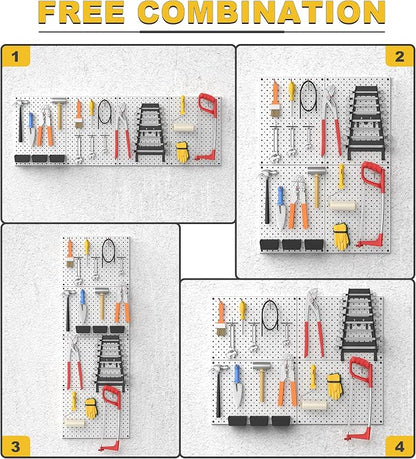 FREE COMBINATION

1

2

3

4