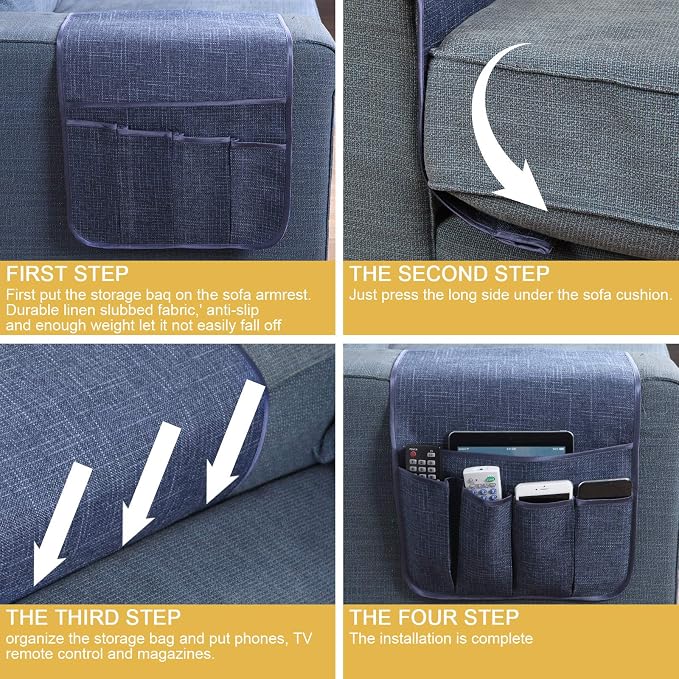 FIRST STEP
First put the storage baq on the sofa armrest. Durable linen slubbed fabric,' anti-slip and enough weight let it not easily fall off

THE SECOND STEP
Just press the long side under the sofa cushion.

THE THIRD STEP
organize the storage bag and put phones, TV remote control and magazines.

THE FOUR STEP
The installation is complete