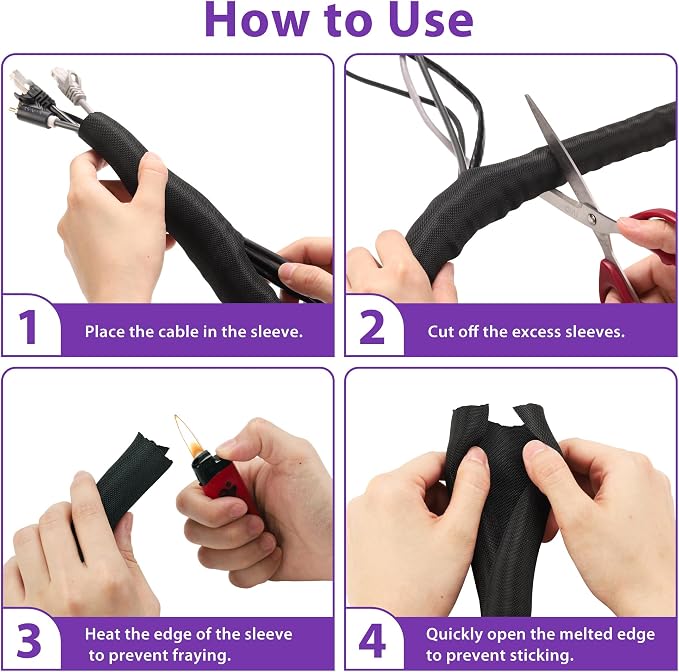 How to Use

1 Place the cable in the sleeve.

2 Cut off the excess sleeves.

3 Heat the edge of the sleeve to prevent fraying.

4 Quickly open the melted edge to prevent sticking.