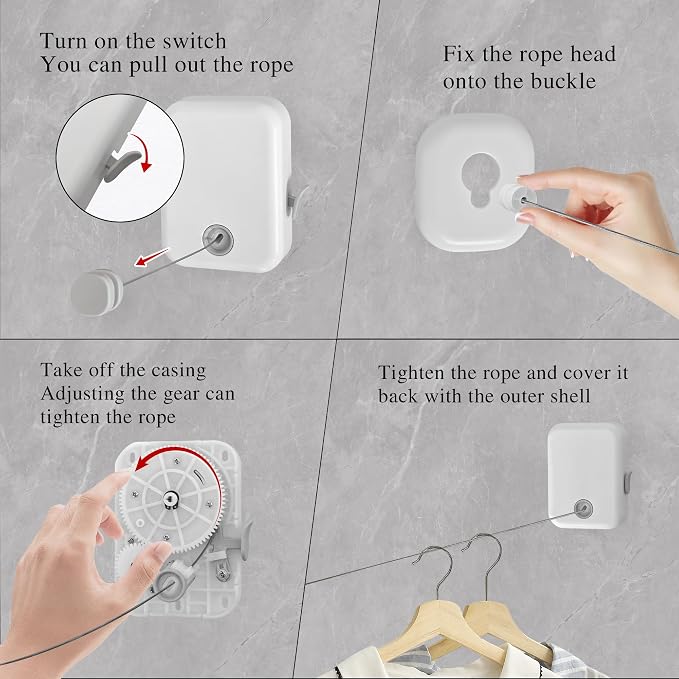 Turn on the switch
You can pull out the rope

Fix the rope head onto the buckle

Take off the casing
Adjusting the gear can tighten the rope

Tighten the rope and cover it back with the outer shell