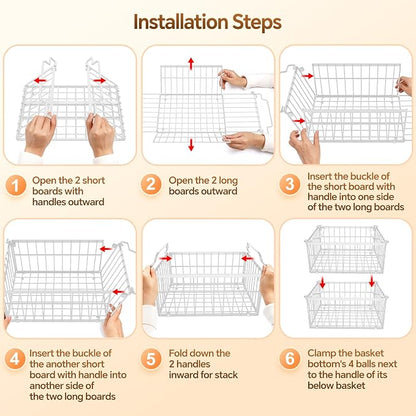 Installation Steps

1 Open the 2 short boards with handles outward

2 Open the 2 long boards outward

3 Insert the buckle of the short board with handle into one side of the two long boards

4 Insert the buckle of the another short board with handle into another side of the two long boards

5 Fold down the 2 handles inward for stack

6 Clamp the basket bottom's 4 balls next to the handle of its below basket