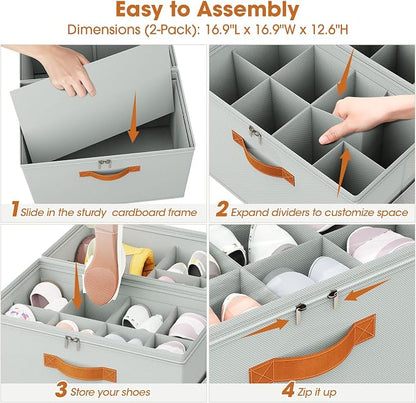 Easy to Assembly
Dimensions (2-Pack): 16.9"L x 16.9"W x 12.6"H

1 Slide in the sturdy cardboard frame

2 Expand dividers to customize space

3 Store your shoes

4 Zip it up