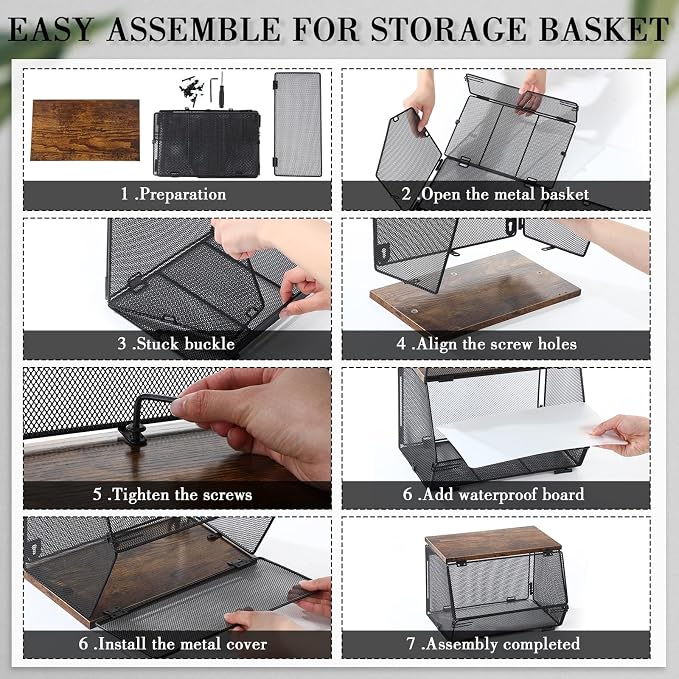 EASY ASSEMBLE FOR STORAGE BASKET

1 .Preparation

2 .Open the metal basket

3 .Stuck buckle

4 .Align the screw holes

5 .Tighten the screws

6 .Add waterproof board

6 .Install the metal cover

7 .Assembly completed