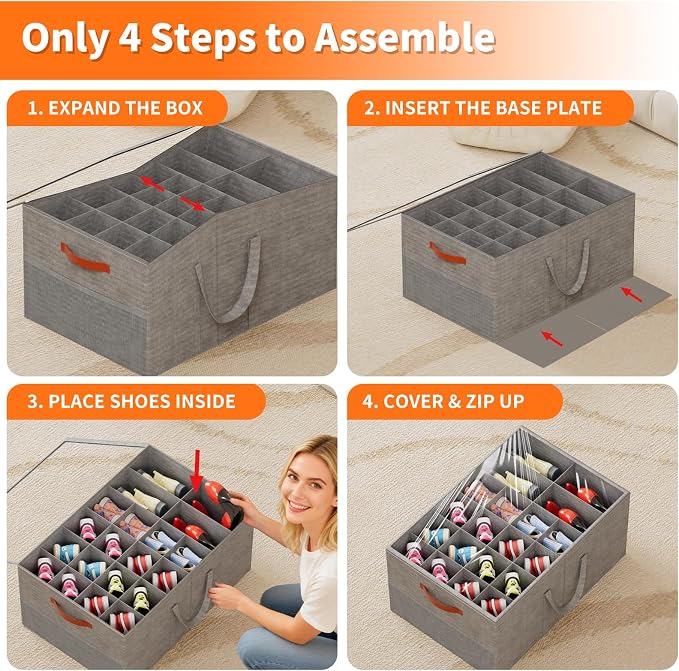 Only 4 Steps to Assemble

1. EXPAND THE BOX

2. INSERT THE BASE PLATE

3. PLACE SHOES INSIDE

4. COVER & ZIP UP