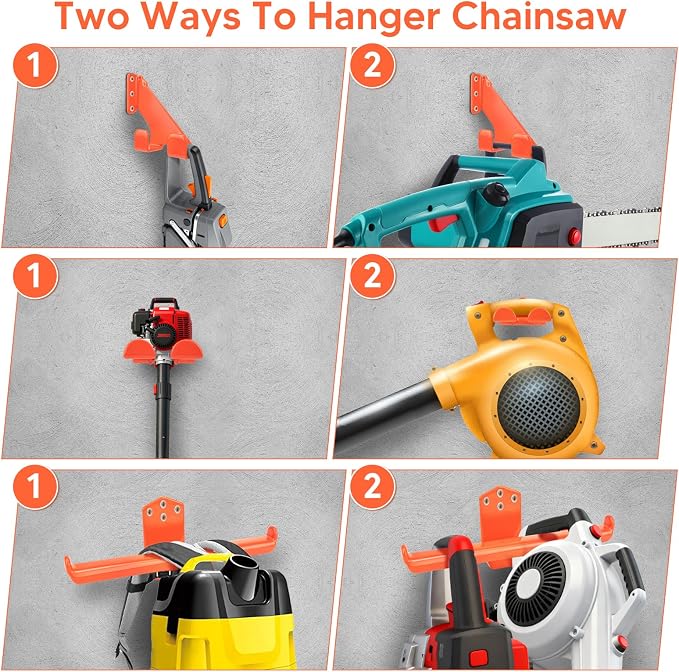 Two Ways To Hanger Chainsaw

1

2

1

2

1

2