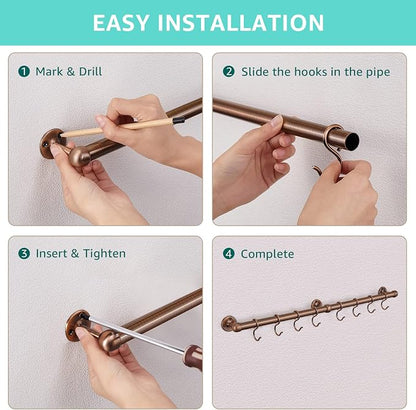 EASY INSTALLATION

1 Mark & Drill

2 Slide the hooks in the pipe

3 Insert & Tighten

4 Complete