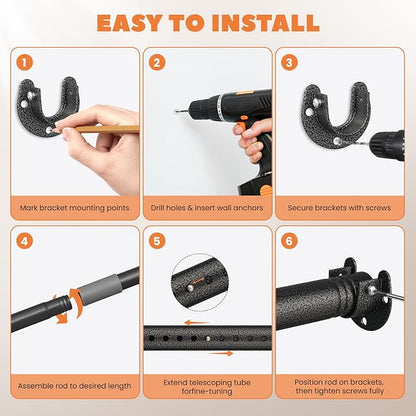 EASY TO INSTALL

1

Mark bracket mounting points

2

Drill holes & insert wall anchors

3

Secure brackets with screws

4

Assemble rod to desired length

5

Extend telescoping tube forfine-tuning

6

Position rod on brackets, then tighten screws fully