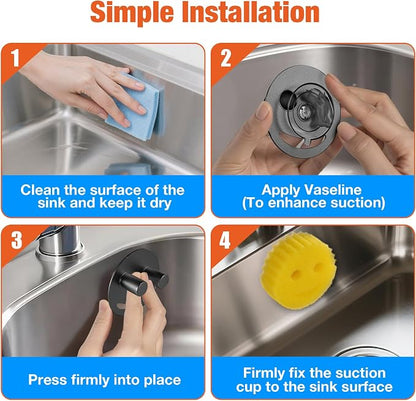 Simple Installation

1

Clean the surface of the sink and keep it dry

2

Apply Vaseline (To enhance suction)

3

Press firmly into place

4

Firmly fix the suction cup to the sink surface