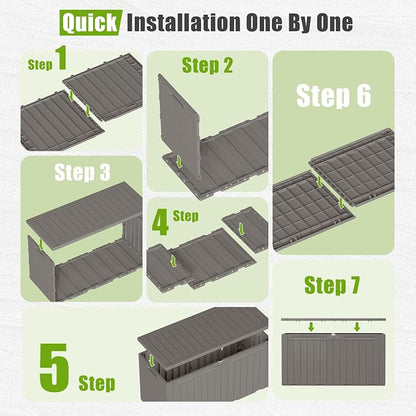 Quick Installation One By One

Step 1

Step 2

Step 6

Step 3

4 Step

Step 7

5 Step