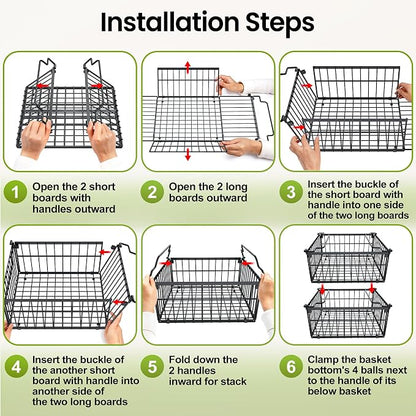 Installation Steps

1 Open the 2 short boards with handles outward

2 Open the 2 long boards outward

3 Insert the buckle of the short board with handle into one side of the two long boards

4 Insert the buckle of the another short board with handle into another side of the two long boards

5 Fold down the 2 handles inward for stack

6 Clamp the basket bottom's 4 balls next to the handle of its below basket