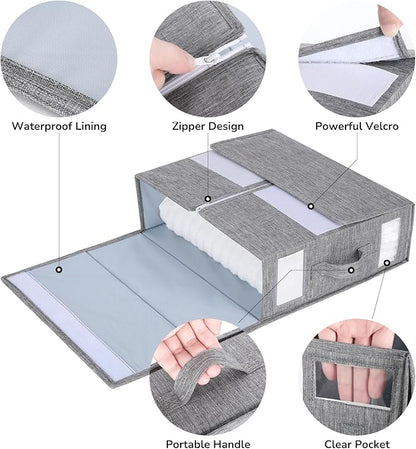 Waterproof Lining

Zipper Design

Powerful Velcro

Portable Handle

Clear Pocket