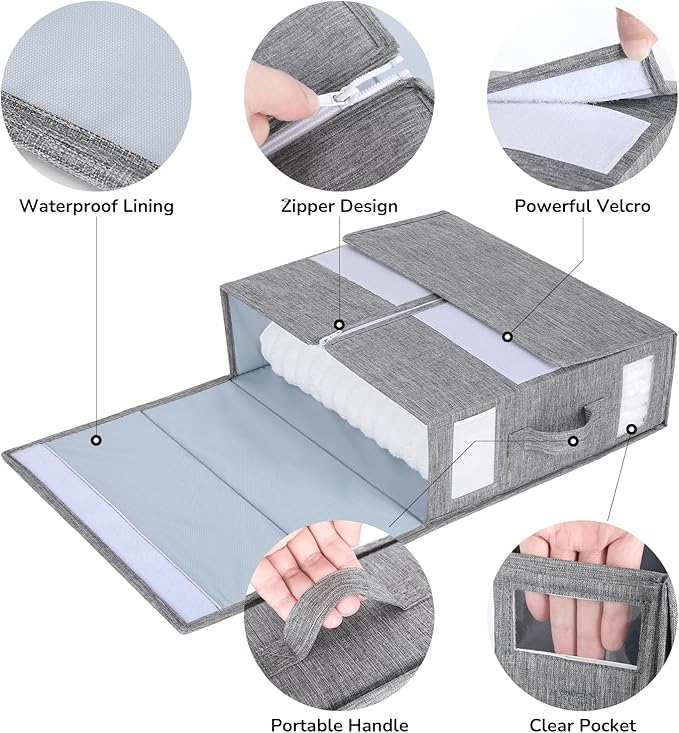 Waterproof Lining

Zipper Design

Powerful Velcro

Portable Handle

Clear Pocket