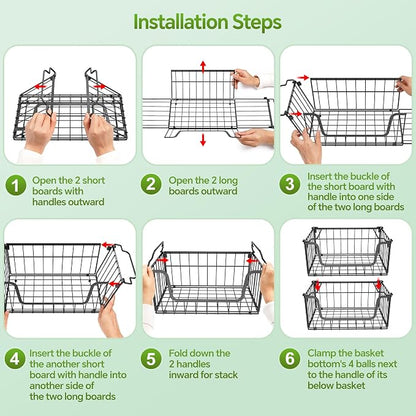 Installation Steps

1 Open the 2 short boards with handles outward

2 Open the 2 long boards outward

3 Insert the buckle of the short board with handle into one side of the two long boards

4 Insert the buckle of the another short board with handle into another side of the two long boards

5 Fold down the 2 handles inward for stack

6 Clamp the basket bottom's 4 balls next to the handle of its below basket