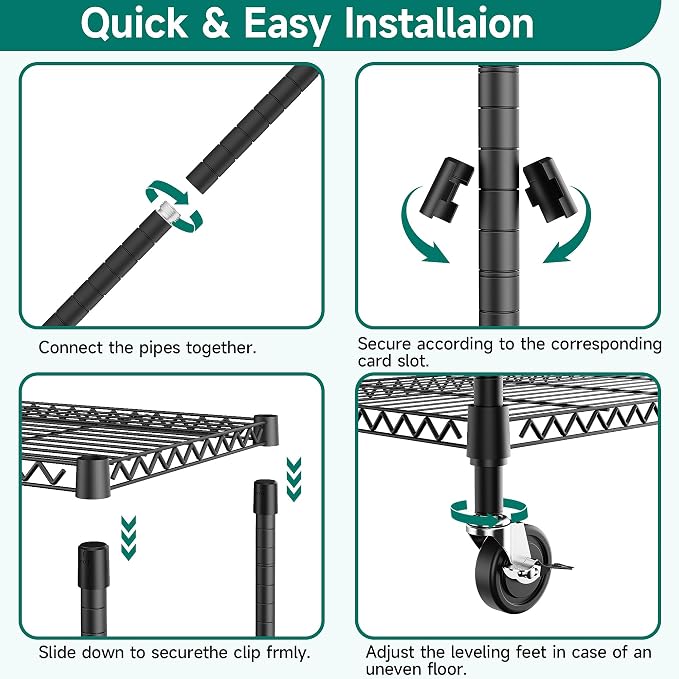 Quick & Easy Installaion

Connect the pipes together.

Secure according to the corresponding card slot.

Slide down to securethe clip frmly.

Adjust the leveling feet in case of an uneven floor.