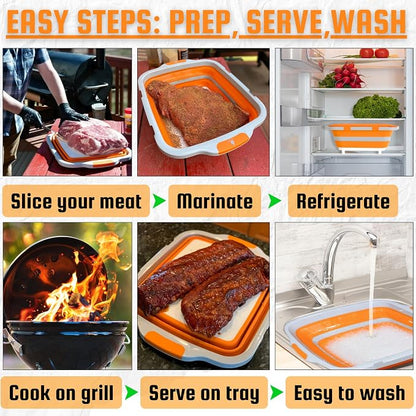 EASY STEPS: PREP, SERVE,WASH

Slice your meat

Marinate

Refrigerate

Cook on grill

Serve on tray

Easy to wash