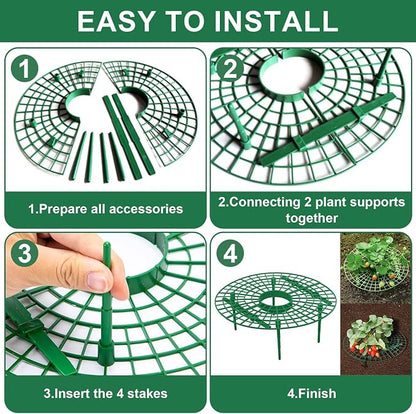 EASY TO INSTALL

1

1.Prepare all accessories

2

2.Connecting 2 plant supports together

3

3.Insert the 4 stakes

4

4.Finish