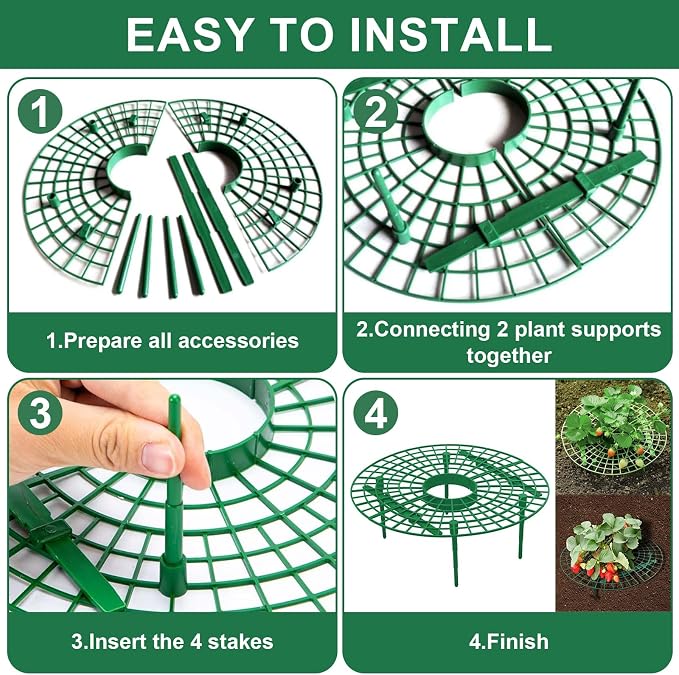 EASY TO INSTALL

1

1.Prepare all accessories

2

2.Connecting 2 plant supports together

3

3.Insert the 4 stakes

4

4.Finish