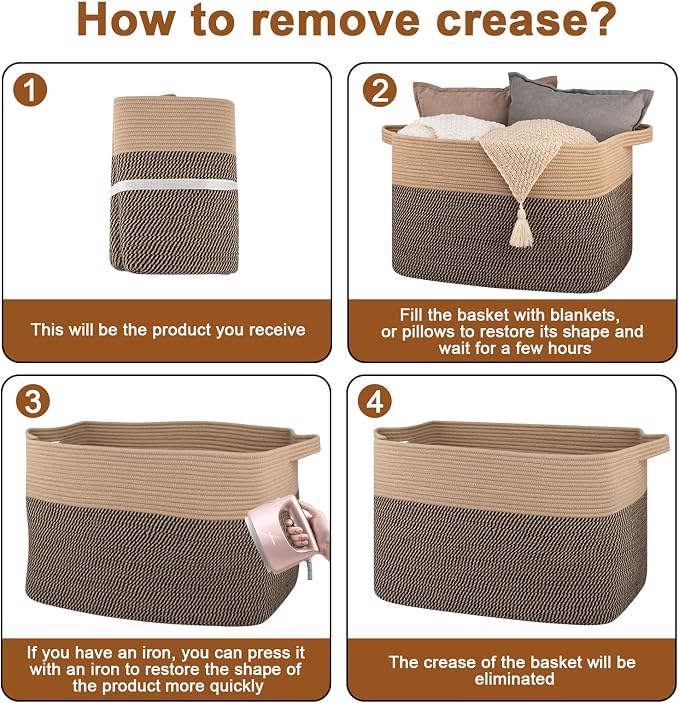 How to remove crease?

1

This will be the product you receive

2

Fill the basket with blankets, or pillows to restore its shape and wait for a few hours

3

If you have an iron, you can press it with an iron to restore the shape of the product more quickly

4

The crease of the basket will be eliminated