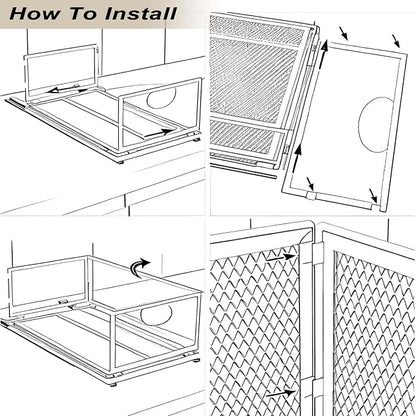 How To Install