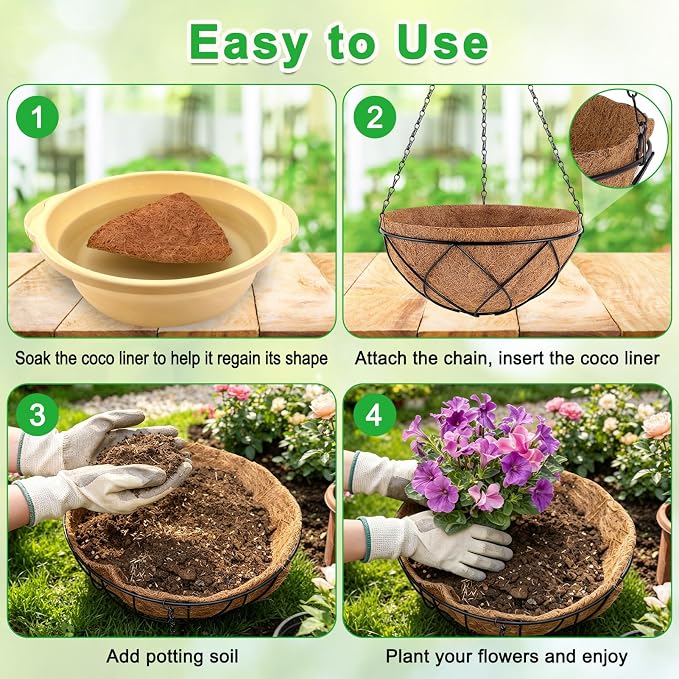 Easy to Use

1

Soak the coco liner to help it regain its shape

2

Attach the chain, insert the coco liner

3

Add potting soil

4

Plant your flowers and enjoy