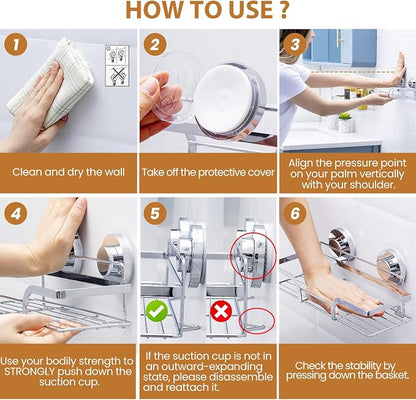 HOW TO USE ?

1

Clean and dry the wall

2

Take off the protective cover

3

Align the pressure point on your palm vertically with your shoulder.

4

Use your bodily strength to STRONGLY push down the suction cup.

5

If the suction cup is not in an outward-expanding state, please disassemble and reattach it.

6

Check the stability by pressing down the basket.