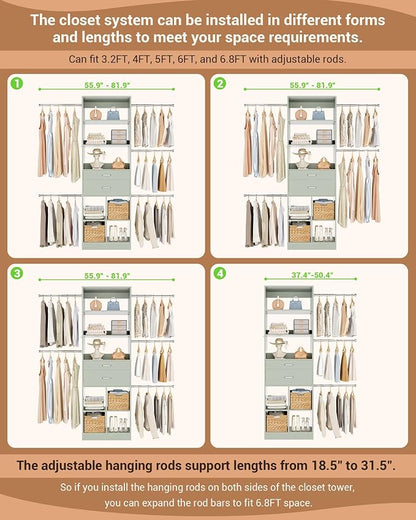 The closet system can be installed in different forms and lengths to meet your space requirements.

Can fit 3.2FT, 4FT, 5FT, 6FT, and 6.8FT with adjustable rods.

1
55.9" - 81.9"

2
55.9" - 81.9"

3
55.9" - 81.9"

4
37.4"-50.4"

The adjustable hanging rods support lengths from 18.5" to 31.5".

So if you install the hanging rods on both sides of the closet tower, you can expand the rod bars to fit 6.8FT space.