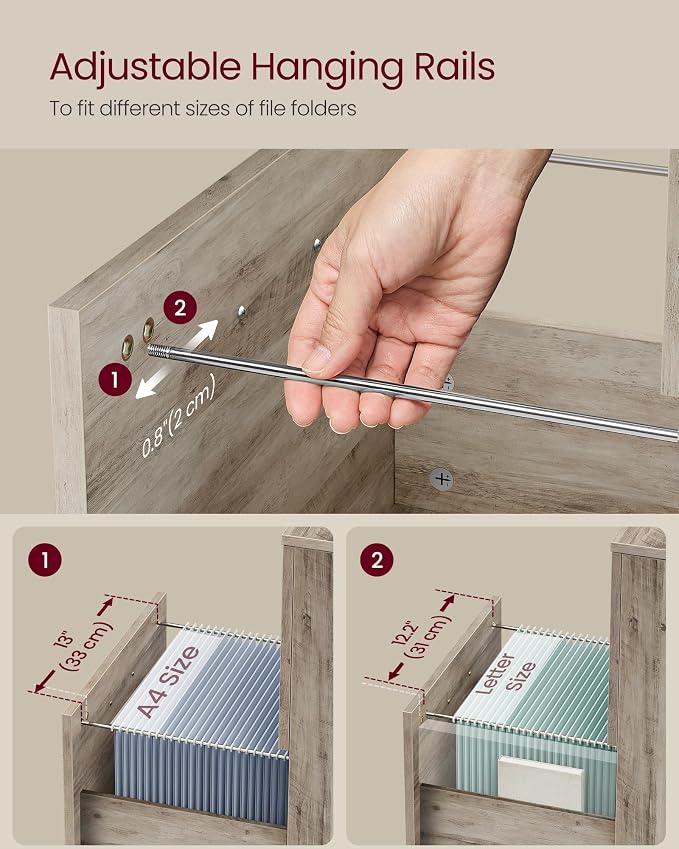 Adjustable Hanging Rails
To fit different sizes of file folders

2
1
0.8"(2 cm)

1
13"
(33 cm)
A4 Size

2
12.2"
(31 cm)
Letter Size