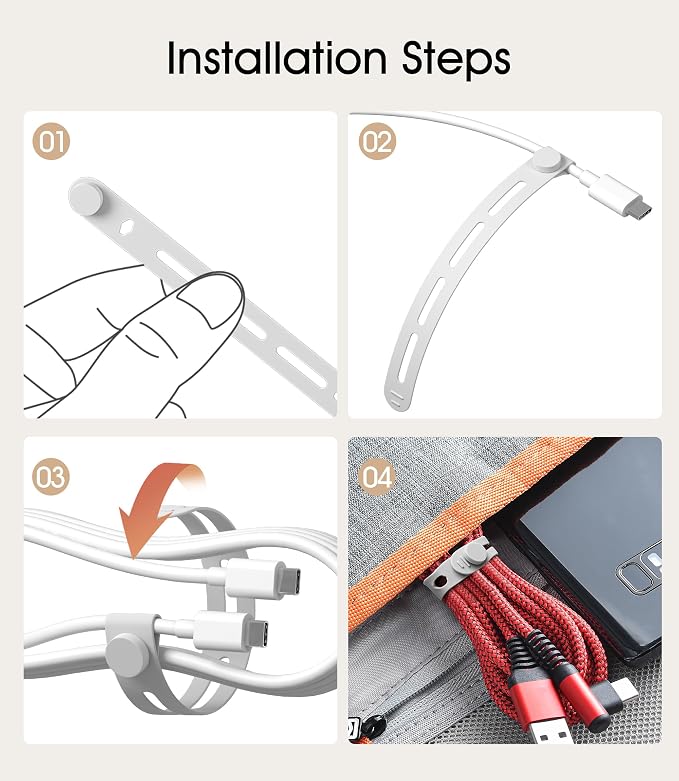 Installation Steps

01

02

03

04