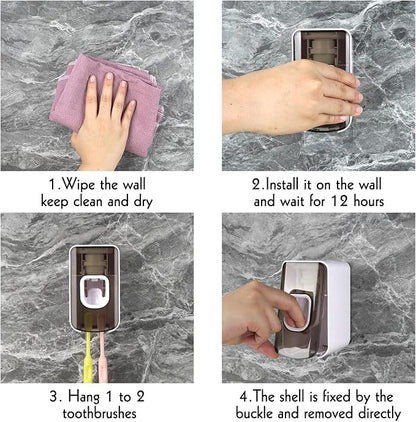 1.Wipe the wall
keep clean and dry

2.Install it on the wall
and wait for 12 hours

3. Hang 1 to 2
toothbrushes

4.The shell is fixed by the
buckle and removed directly