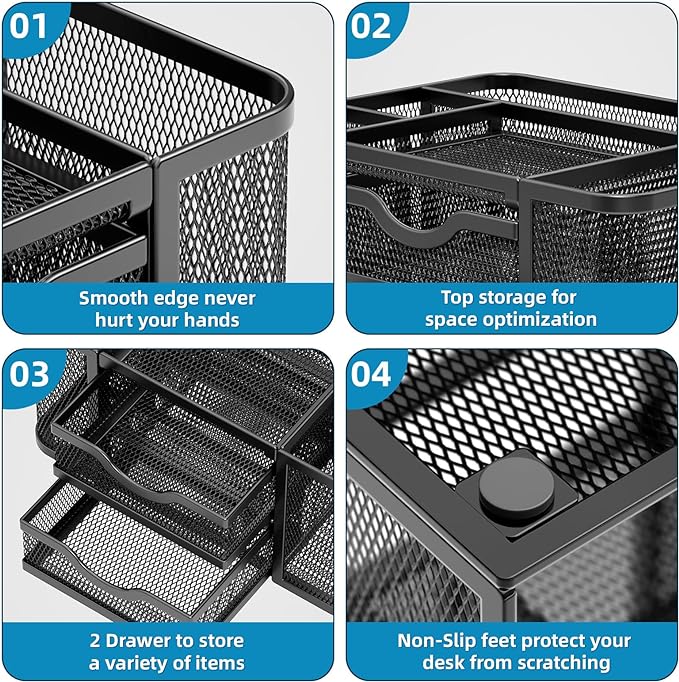 01

Smooth edge never hurt your hands

02

Top storage for space optimization

03

2 Drawer to store a variety of items

04

Non-Slip feet protect your desk from scratching