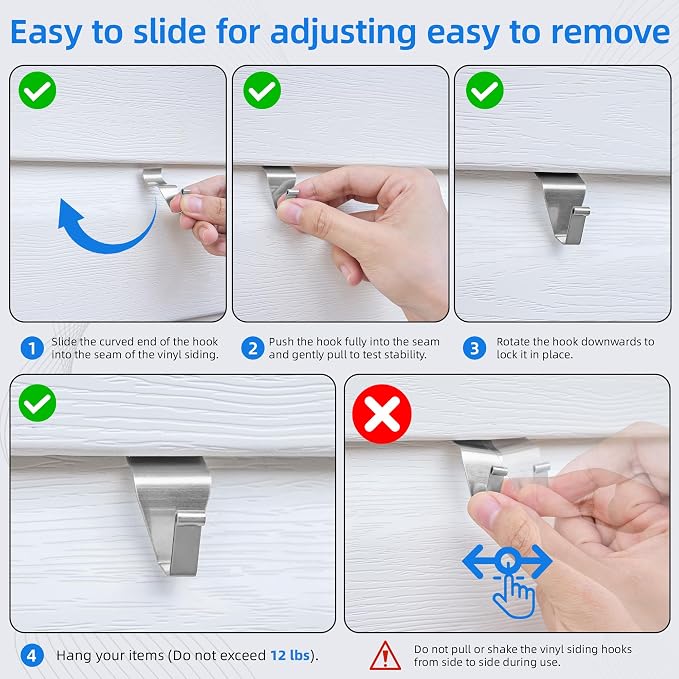 Easy to slide for adjusting easy to remove

1 Slide the curved end of the hook into the seam of the vinyl siding.

2 Push the hook fully into the seam and gently pull to test stability.

3 Rotate the hook downwards to lock it in place.

4 Hang your items (Do not exceed 12 lbs).

Do not pull or shake the vinyl siding hooks from side to side during use.