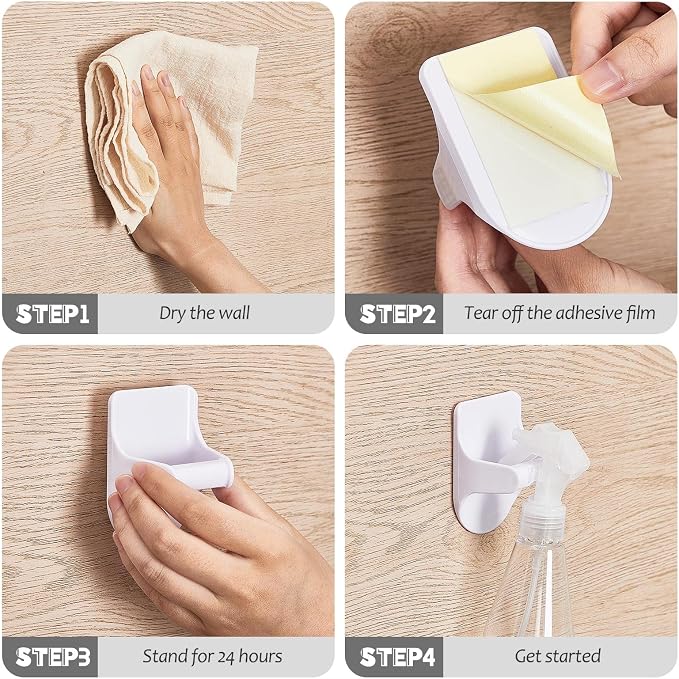 STEP1 Dry the wall

STEP2 Tear off the adhesive film

STEP3 Stand for 24 hours

STEP4 Get started