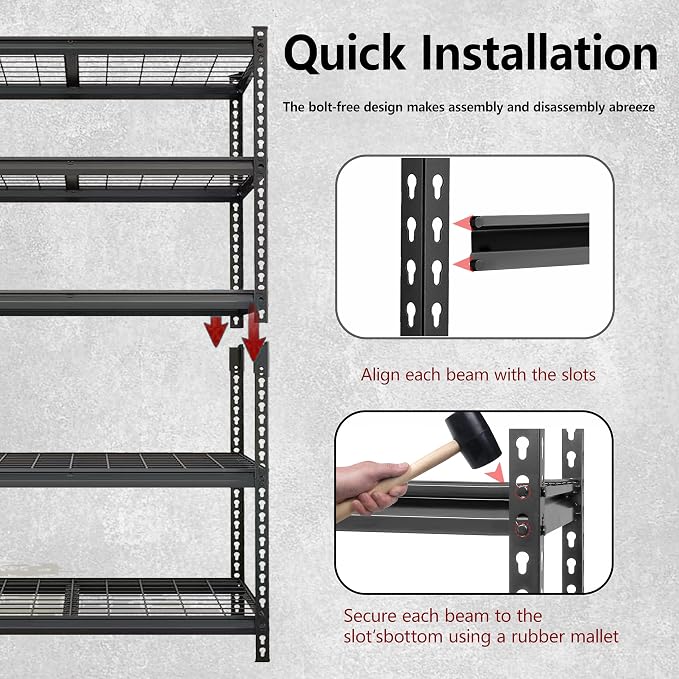 Quick Installation

The bolt-free design makes assembly and disassembly abreeze

Align each beam with the slots

Secure each beam to the slot'sbottom using a rubber mallet