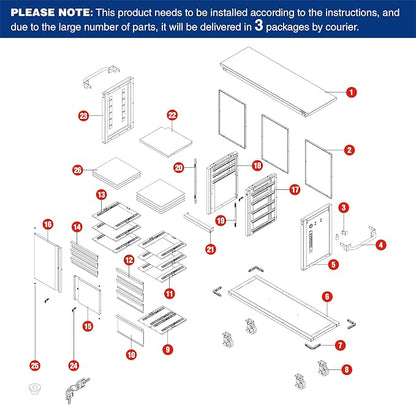 PLEASE NOTE: This product needs to be installed according to the instructions, and due to the large number of parts, it will be delivered in 3 packages by courier.

1
2
3
4
5
6
7
8
9
10
11
12
13
14
15
16
17
18
19
20
21
22
23
24
25
26