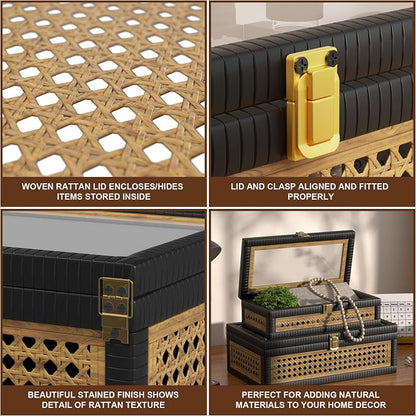 WOVEN RATTAN LID ENCLOSES/HIDES ITEMS STORED INSIDE

LID AND CLASP ALIGNED AND FITTED PROPERLY

BEAUTIFUL STAINED FINISH SHOWS DETAIL OF RATTAN TEXTURE

PERFECT FOR ADDING NATURAL MATERIALS TO YOUR HOME DECOR