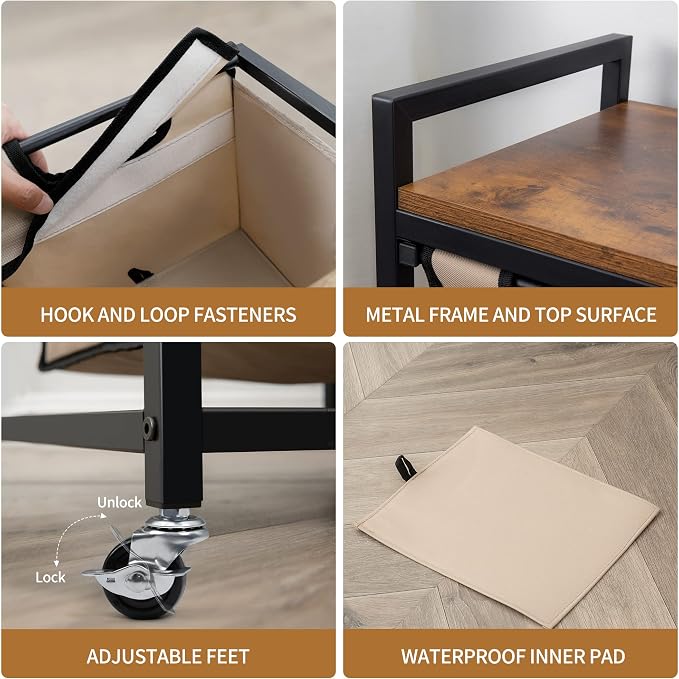 HOOK AND LOOP FASTENERS

METAL FRAME AND TOP SURFACE

Unlock

Lock

ADJUSTABLE FEET

WATERPROOF INNER PAD