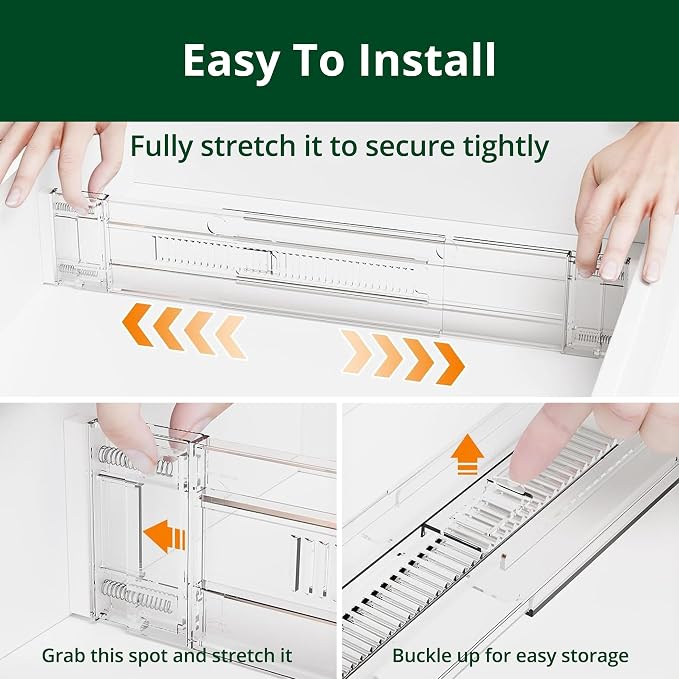 Easy To Install

Fully stretch it to secure tightly

Grab this spot and stretch it

Buckle up for easy storage