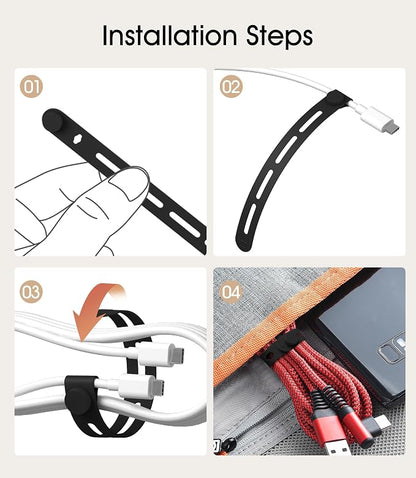 Installation Steps

01

02

03

04