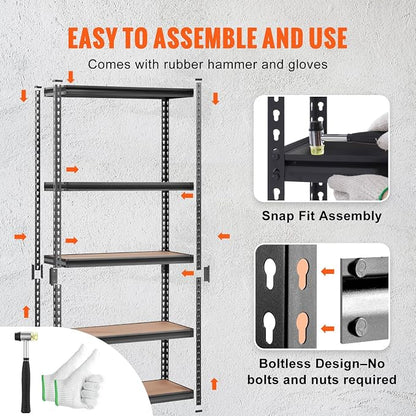 EASY TO ASSEMBLE AND USE

Comes with rubber hammer and gloves

Snap Fit Assembly

Boltless Design–No bolts and nuts required