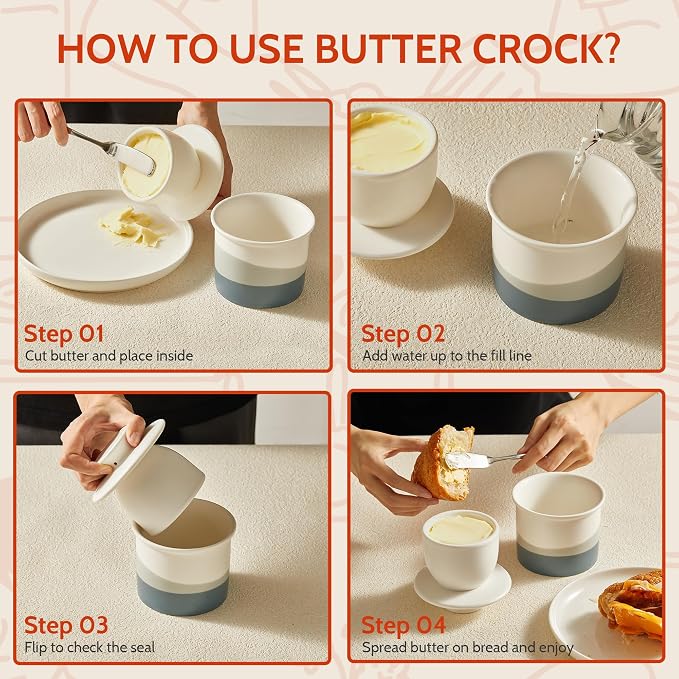 HOW TO USE BUTTER CROCK?

Step 01
Cut butter and place inside

Step 02
Add water up to the fill line

Step 03
Flip to check the seal

Step 04
Spread butter on bread and enjoy