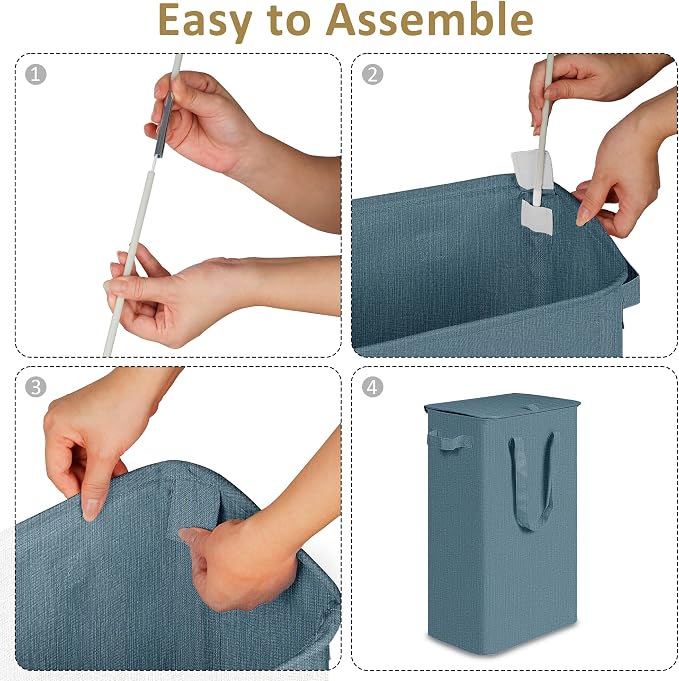 Easy to Assemble

1

2

3

4