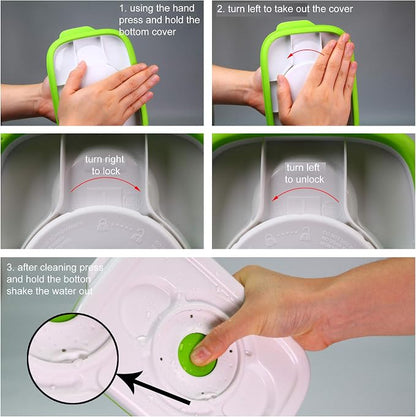 1. using the hand press and hold the bottom cover

2. turn left to take out the cover

turn right to lock

turn left to unlock

3. after cleaning press and hold the botton shake the water out