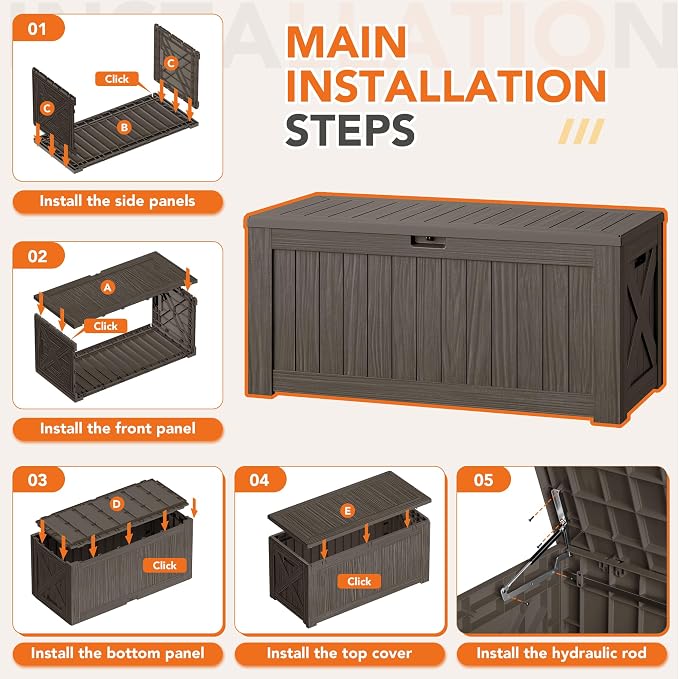 INSTALLATION

MAIN INSTALLATION STEPS

01

Click

C

C

B

Install the side panels

02

A

Click

Install the front panel

03

D

Click

Install the bottom panel

04

E

Click

Install the top cover

05

Install the hydraulic rod